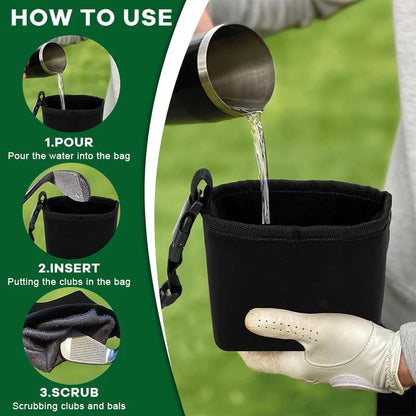 HOW TO USE

1.POUR
Pour the water into the bag

2.INSERT
Putting the clubs in the bag

3.SCRUB
Scrubbing clubs and bals